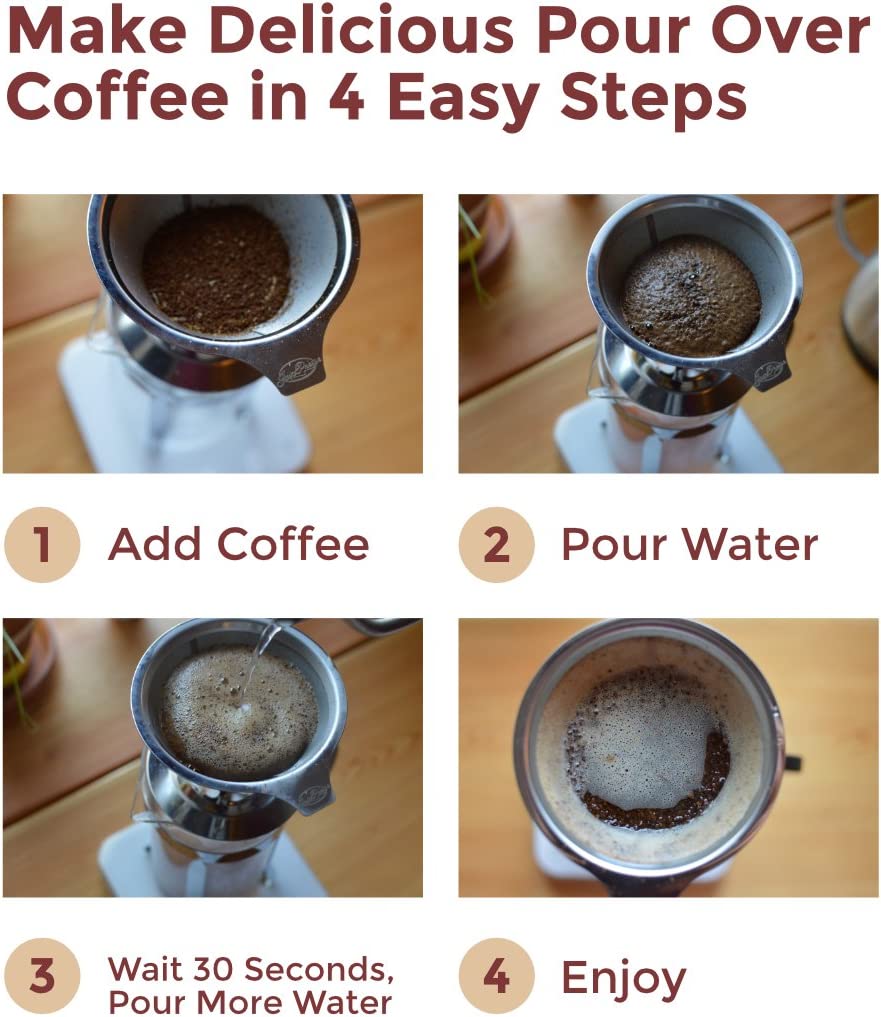 Make Delicious Pour Over Coffee in 4 Easy Steps

1 Add Coffee

2 Pour Water

3 Wait 30 Seconds, Pour More Water

4 Enjoy