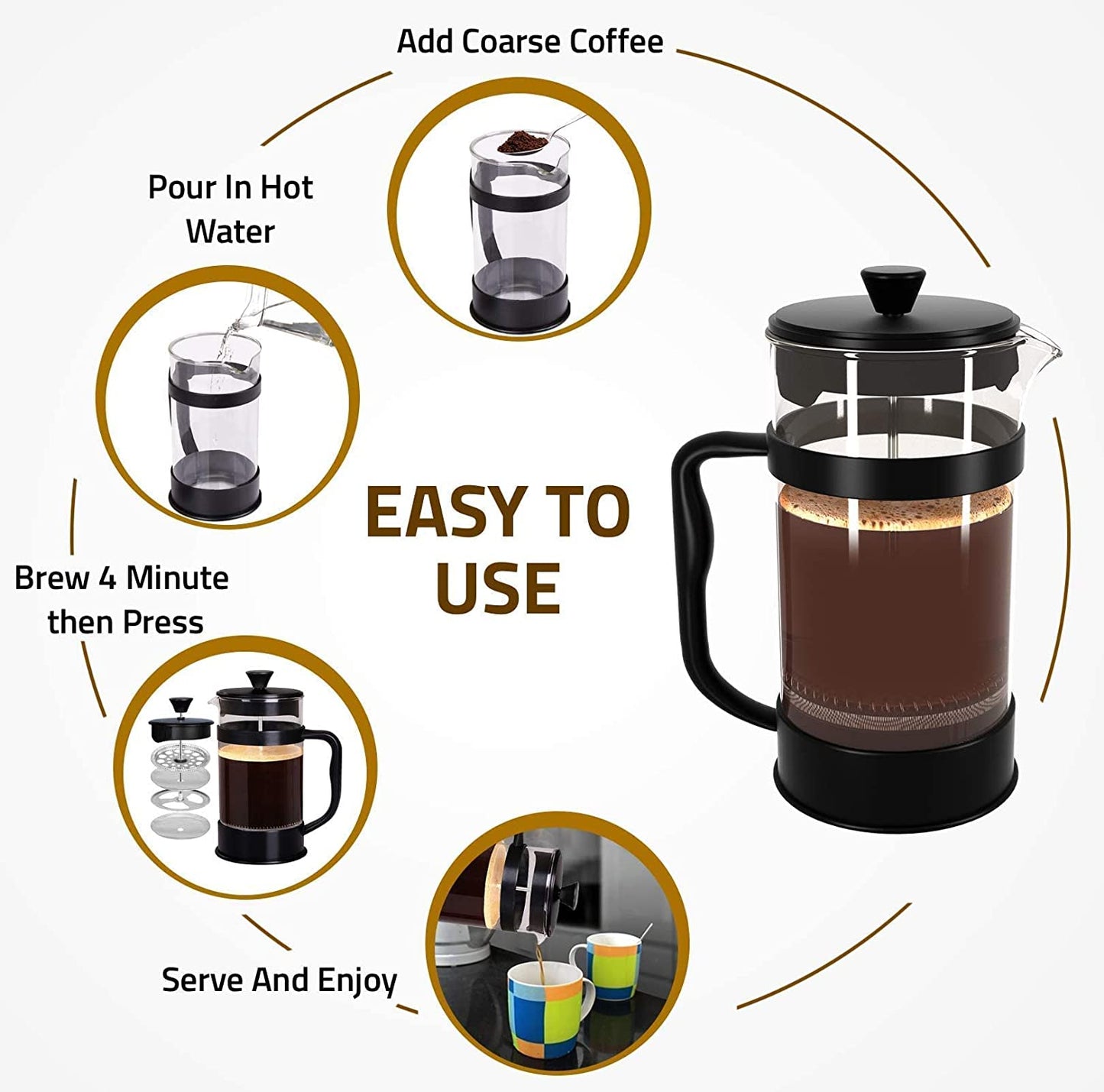 Add Coarse Coffee

Pour In Hot Water

EASY TO USE

Brew 4 Minute then Press

Serve And Enjoy