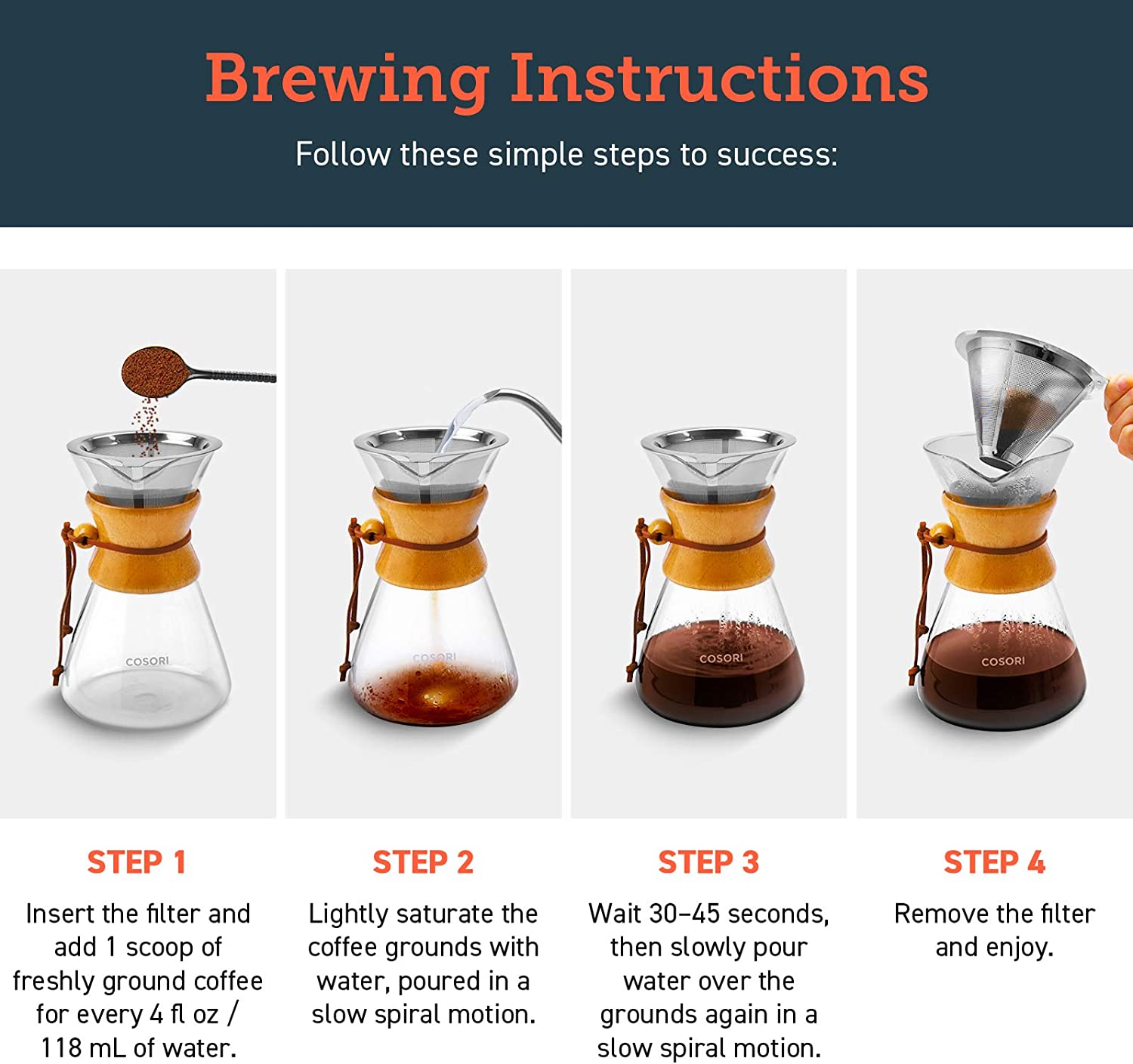 Brewing Instructions

Follow these simple steps to success:

COSORI

COSORI

COSORI

COSORI

STEP 1

Insert the filter and add 1 scoop of freshly ground coffee for every 4 fl oz / 118 mL of water.

STEP 2

Lightly saturate the coffee grounds with water, poured in a slow spiral motion.

STEP 3

Wait 30–45 seconds, then slowly pour water over the grounds again in a slow spiral motion.

STEP 4

Remove the filter and enjoy.